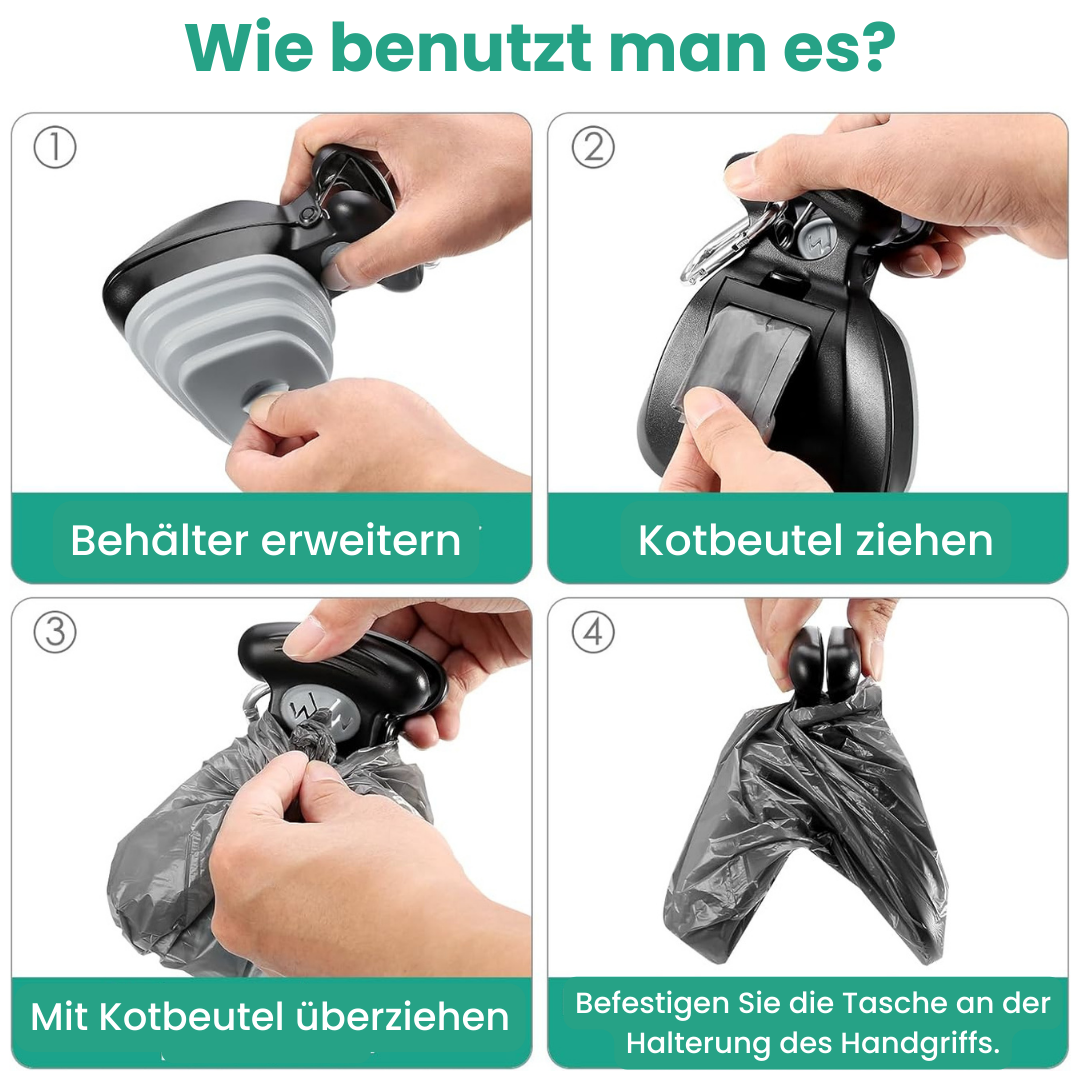 Wie benutzt man es?

①

Behälter erweitern

②

Kotbeutel ziehen

③

Mit Kotbeutel überziehen

④

Befestigen Sie die Tasche an der Halterung des Handgriffs.